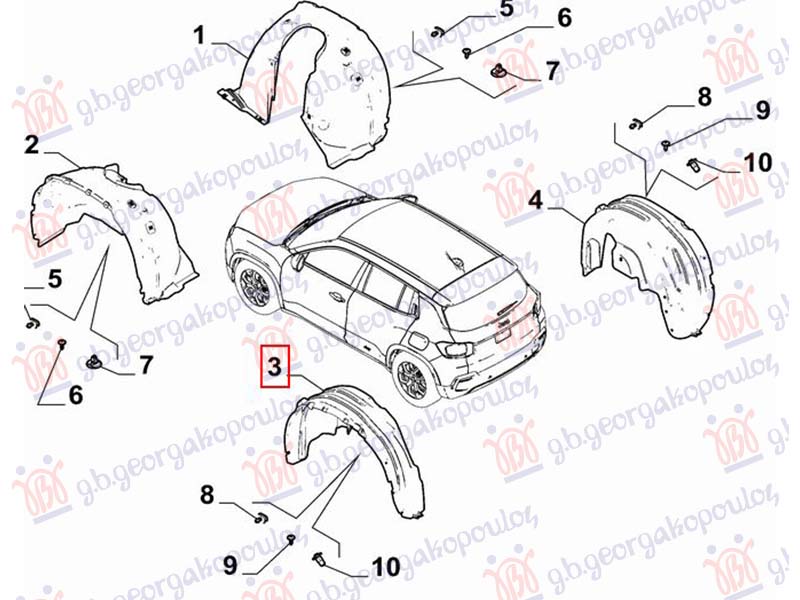 1
5
6
7
2
8
9
10
4
5
7
6
3
8
9
10
g.b.georgakopoulos